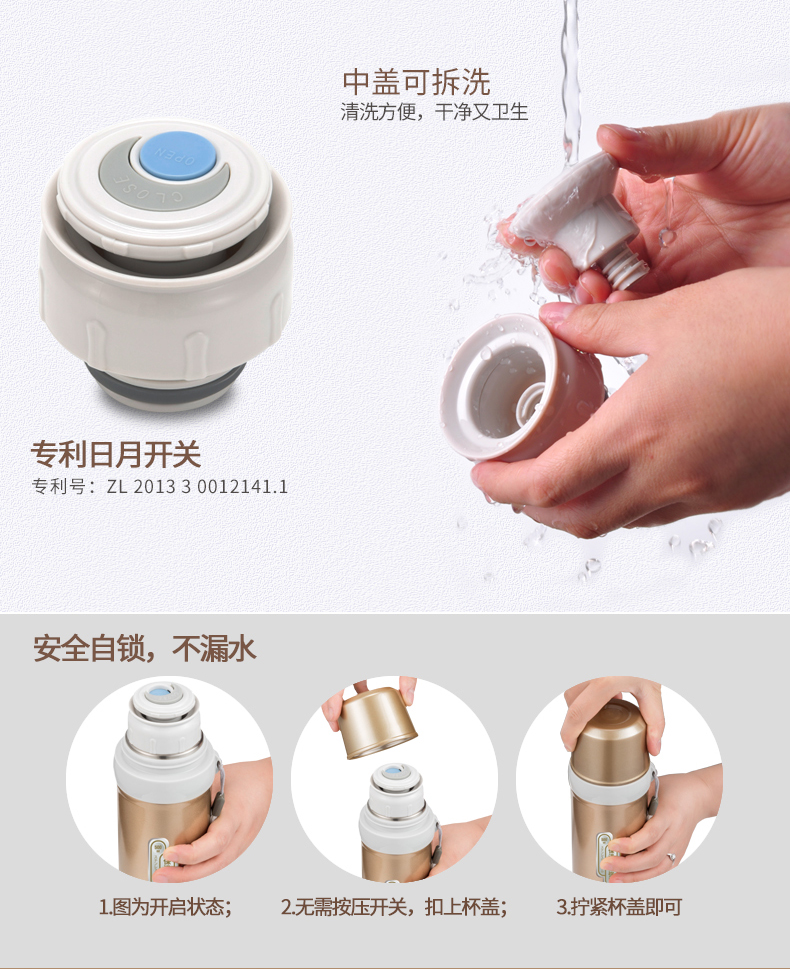 中盖可拆洗
清洗方便，干净又卫生

OPEN
CLOSE

专利日月开关
专利号：ZL 2013 3 0012141.1

安全自锁，不漏水

1.图为开启状态；

2.无需按压开关，扣上杯盖；

3.拧紧杯盖即可