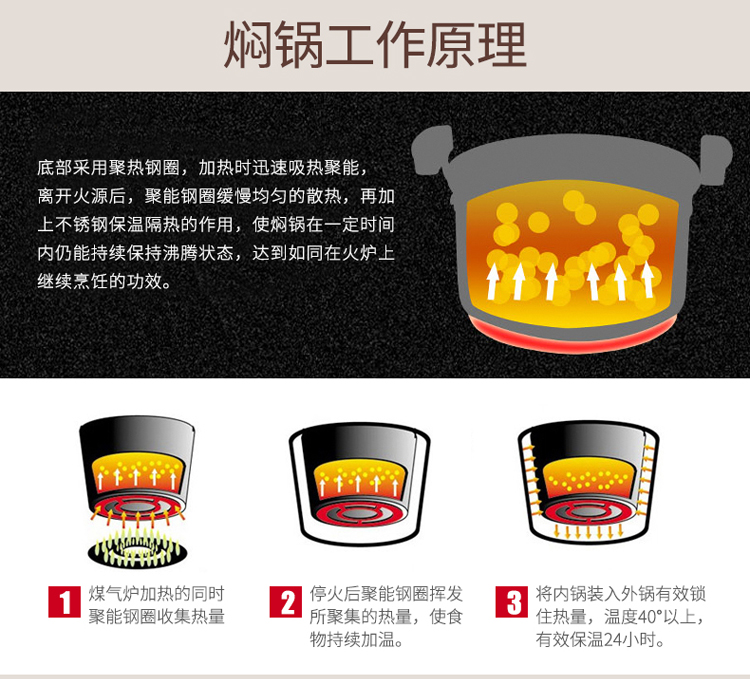 焖锅工作原理

底部采用聚热钢圈，加热时迅速吸热聚能，离开火源后，聚能钢圈缓慢均匀的散热，再加上不锈钢保温隔热的作用，使焖锅在一定时间内仍能持续保持沸腾状态，达到如同在火炉上继续烹饪的功效。

1 煤气炉加热的同时聚能钢圈收集热量

2 停火后聚能钢圈挥发所聚集的热量，使食物持续加温。

3 将内锅装入外锅有效锁住热量，温度40°以上，有效保温24小时。