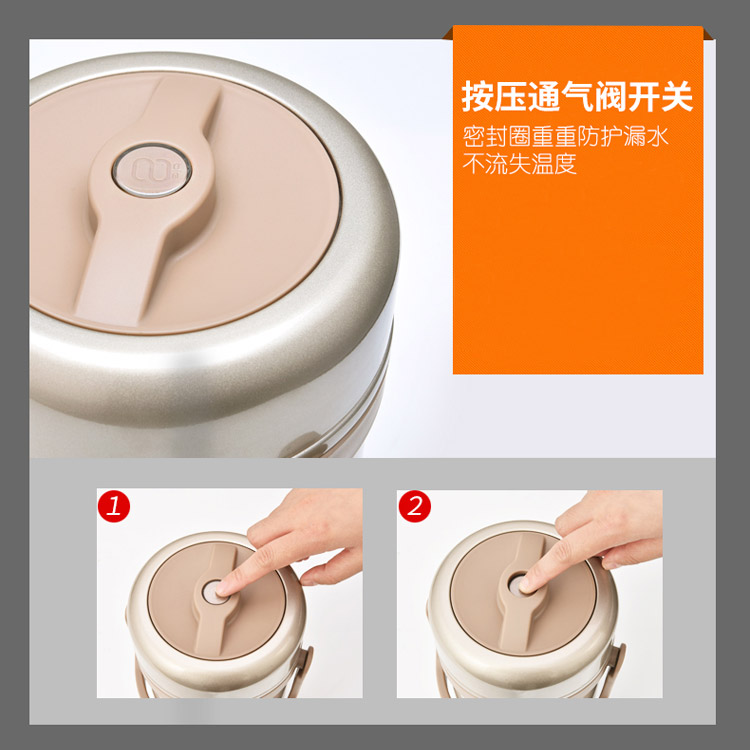 按压通气阀开关

密封圈重重防护漏水
不流失温度

1

2